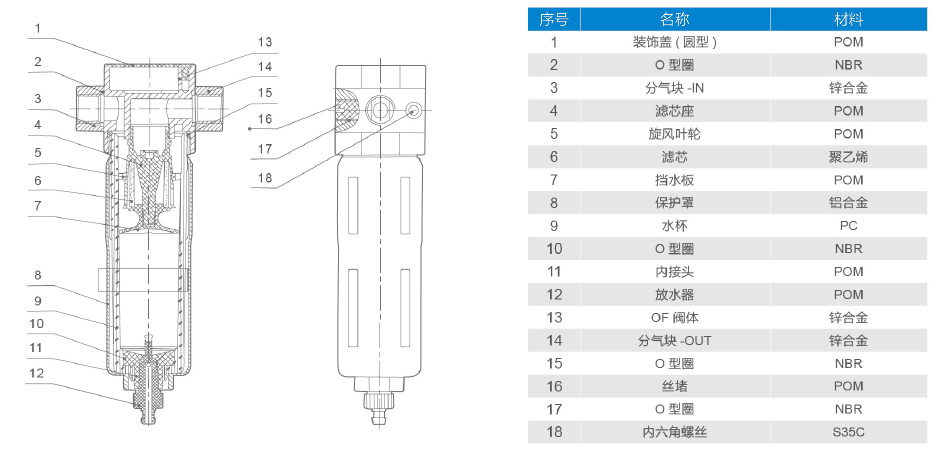 1
2
3
4
5
6
7
8
9
10
11
12

13
14
15
16
17
18

| 序号 | 名称 | 材料 |
|---|---|---|
| 1 | 装饰盖（圆型） | POM |
| 2 | O 型圈 | NBR |
| 3 | 分气块 -IN | 锌合金 |
| 4 | 滤芯座 | POM |
| 5 | 旋风叶轮 | POM |
| 6 | 滤芯 | 聚乙烯 |
| 7 | 挡水板 | POM |
| 8 | 保护罩 | 铝合金 |
| 9 | 水杯 | PC |
| 10 | O 型圈 | NBR |
| 11 | 内接头 | POM |
| 12 | 放水器 | POM |
| 13 | OF 阀体 | 锌合金 |
| 14 | 分气块 -OUT | 锌合金 |
| 15 | O 型圈 | NBR |
| 16 | 丝堵 | POM |
| 17 | O 型圈 | NBR |
| 18 | 内六角螺丝 | S35C |